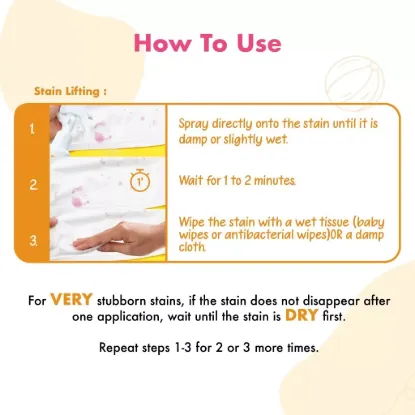 How To Use

Stain Lifting :

1. Spray directly onto the stain until it is damp or slightly wet.

2. 1' Wait for 1 to 2 minutes.

3. Wipe the stain with a wet tissue (baby wipes or antibacterial wipes)OR a damp cloth.

For VERY stubborn stains, if the stain does not disappear after one application, wait until the stain is DRY first.

Repeat steps 1-3 for 2 or 3 more times.